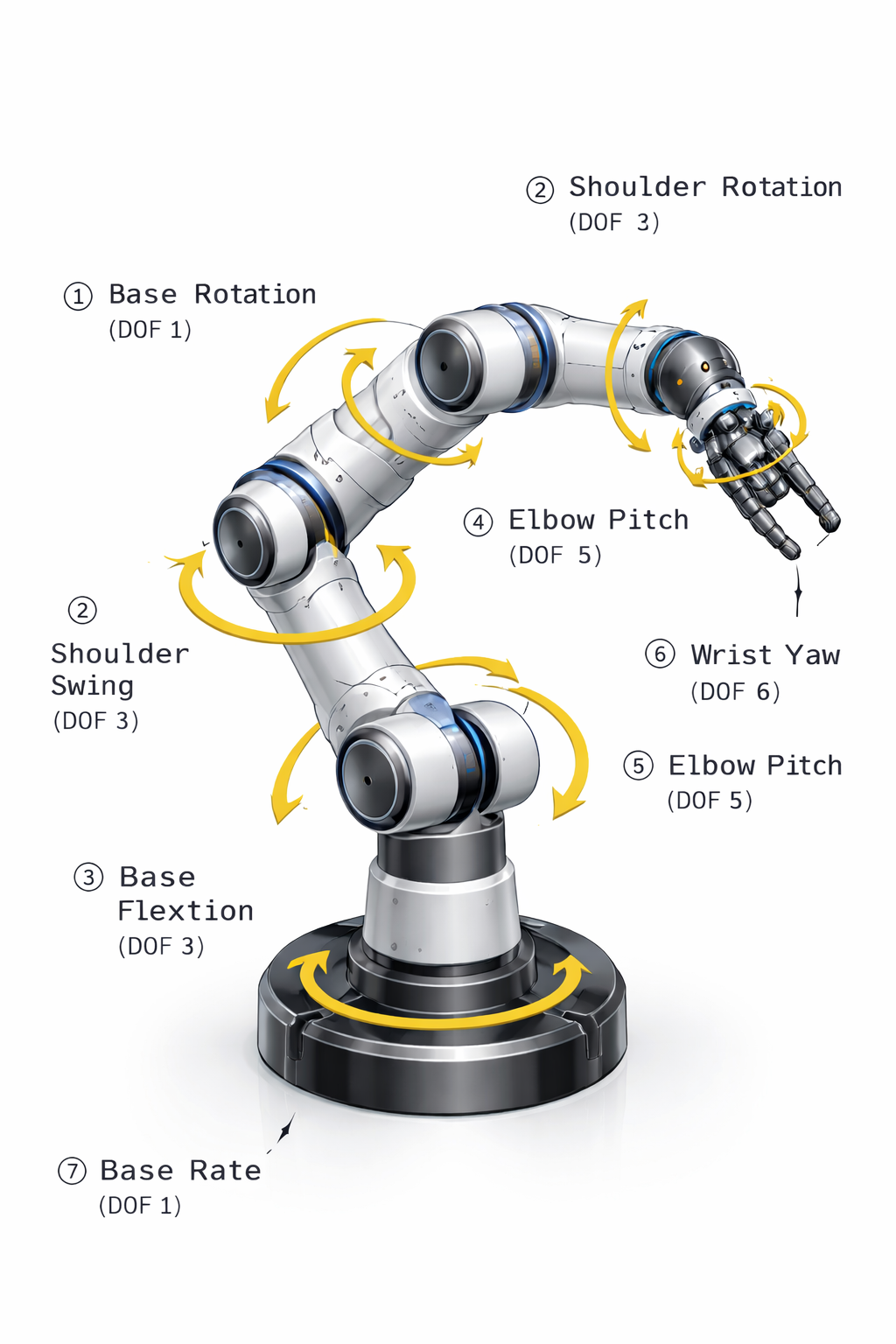 ② Shoulder Rotation
(DOF 3)

① Base Rotation
(DOF 1)

④ Elbow Pitch
(DOF 5)

②
Shoulder Swing
(DOF 3)

⑥ Wrist Yaw
(DOF 6)

⑤ Elbow Pitch
(DOF 5)

③ Base Flextion
(DOF 3)

⑦ Base Rate
(DOF 1)